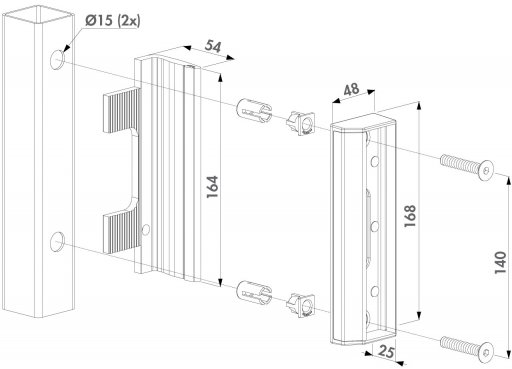 Ø15 (2x)
54
164
48
168
140
25