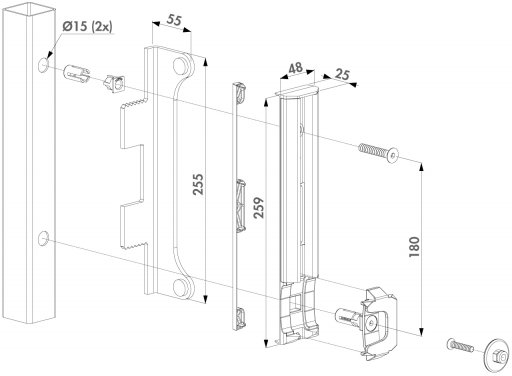 Ø15 (2x)
55
48
25
255
259
180