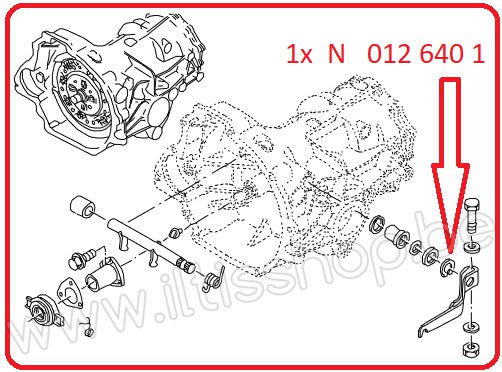 1x N 012 640 1

www.iltisshop.be