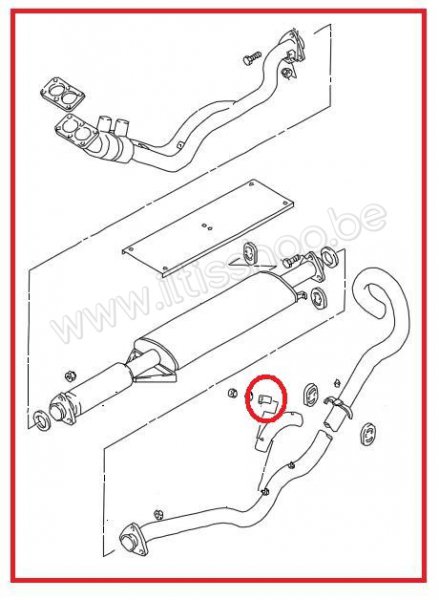 www.iltisshop.be