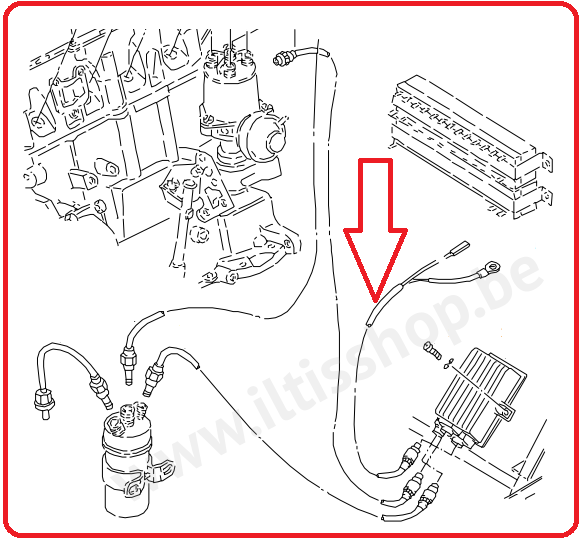 www.iltisshop.be