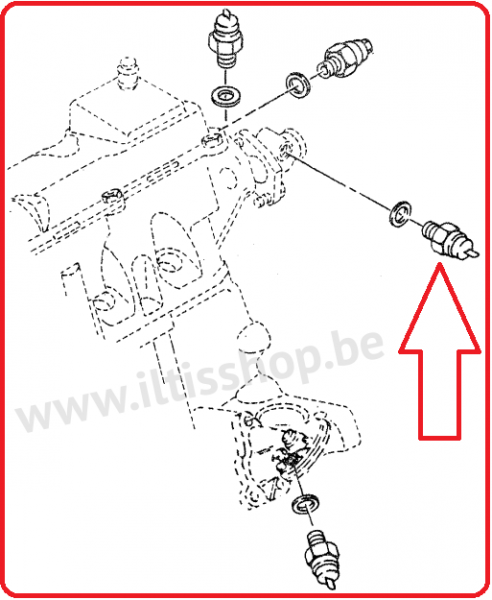 www.iltisshop.be