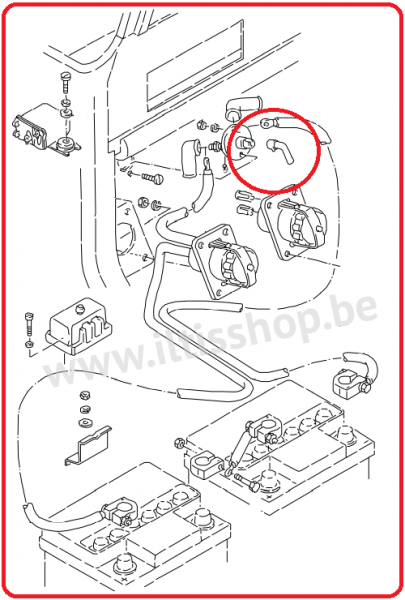 www.iltisshop.be