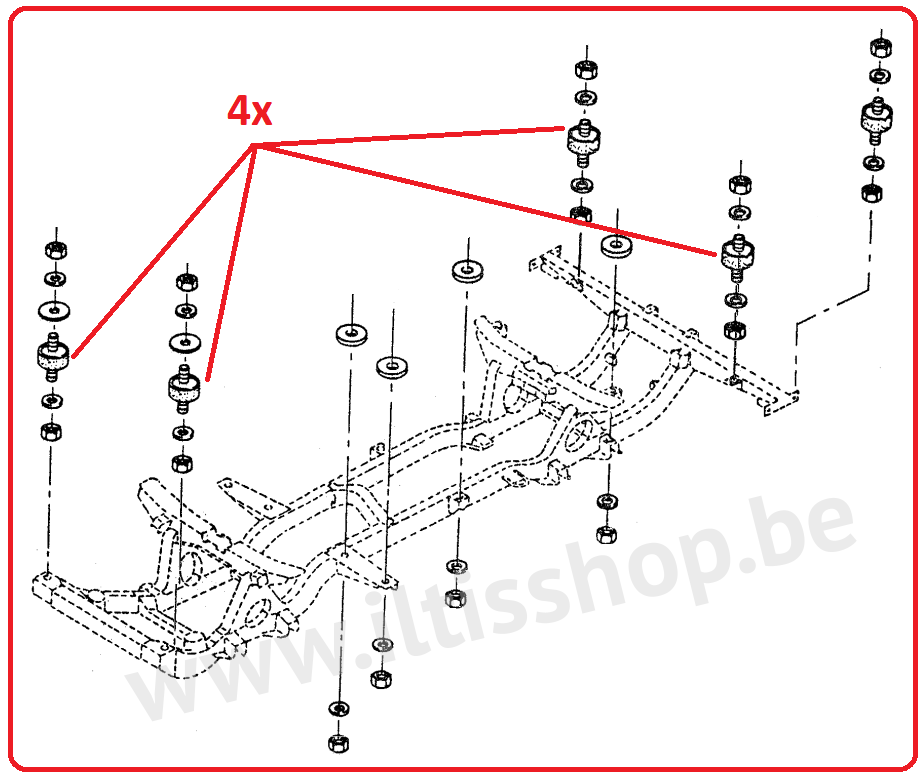 4x

www.iltisshop.be