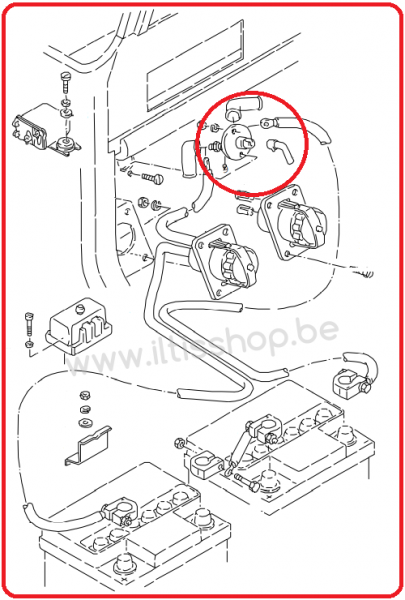 www.iltisshop.be