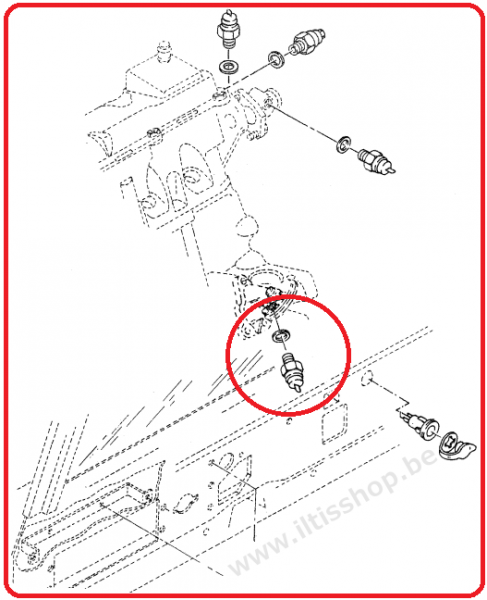 www.iltisshop.be