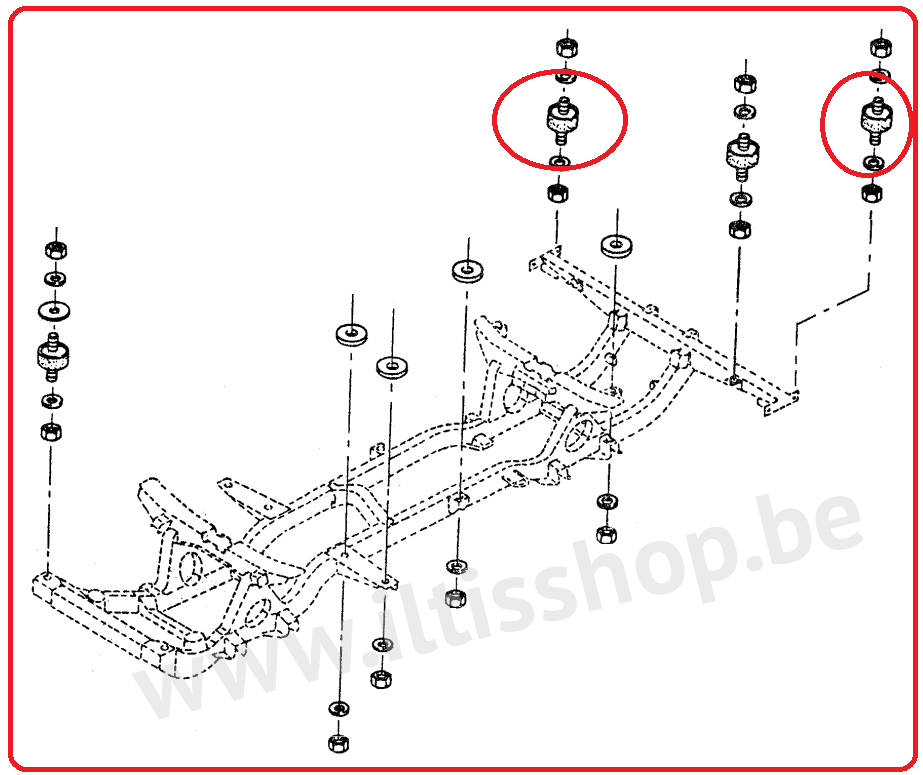 www.iltisshop.be