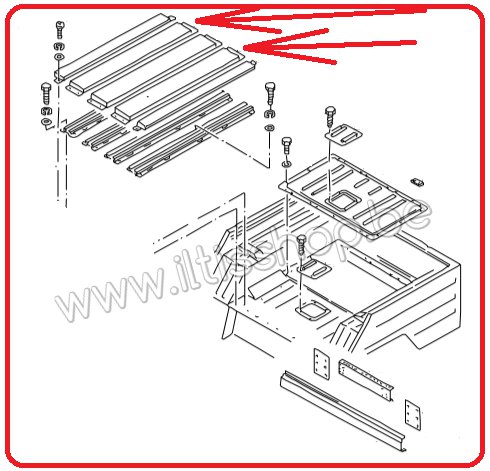 www.iltisshop.be