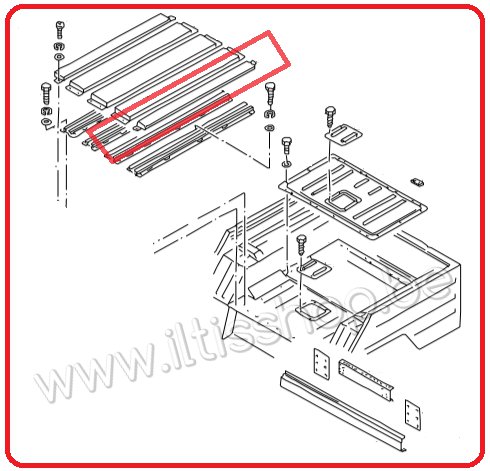 www.iltisshop.be