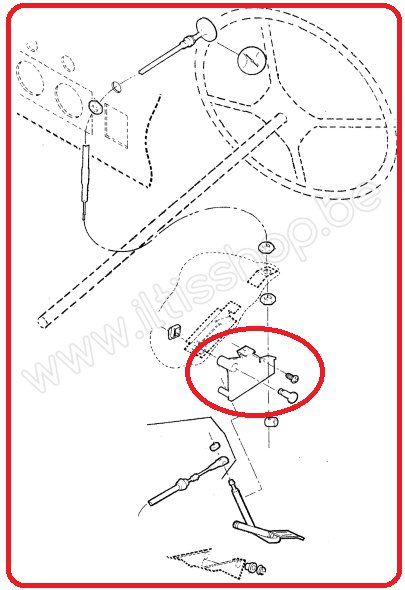 www.iltisshop.be