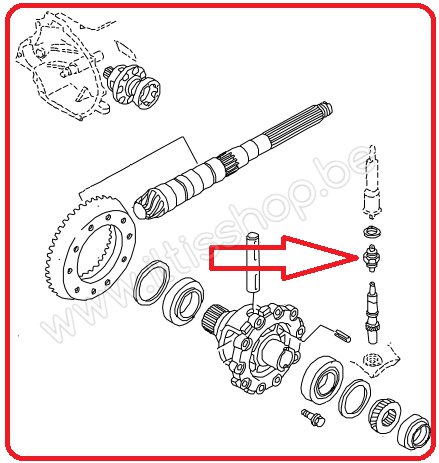 www.iltisshop.be