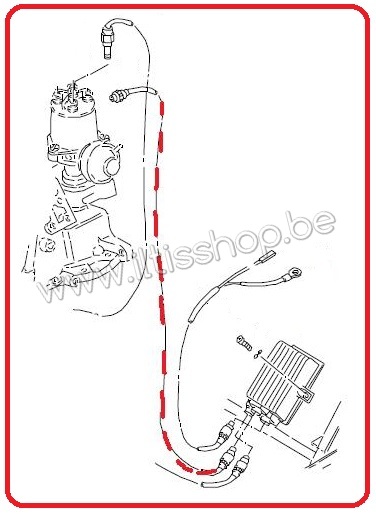 www.iltisshop.be