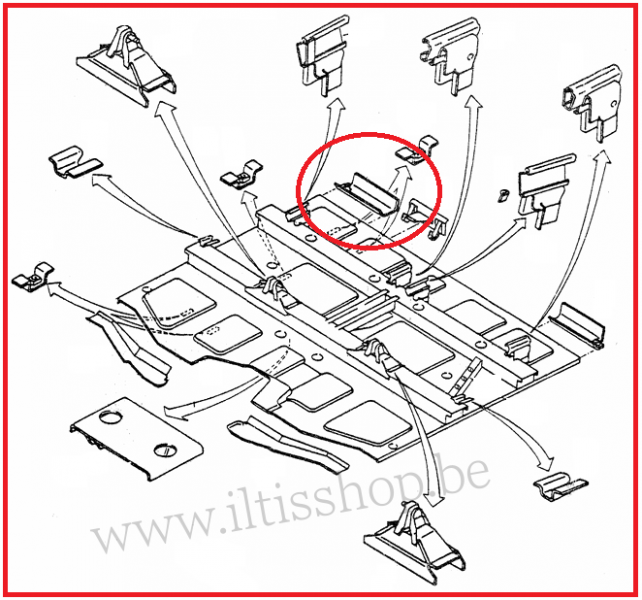 www.iltisshop.be