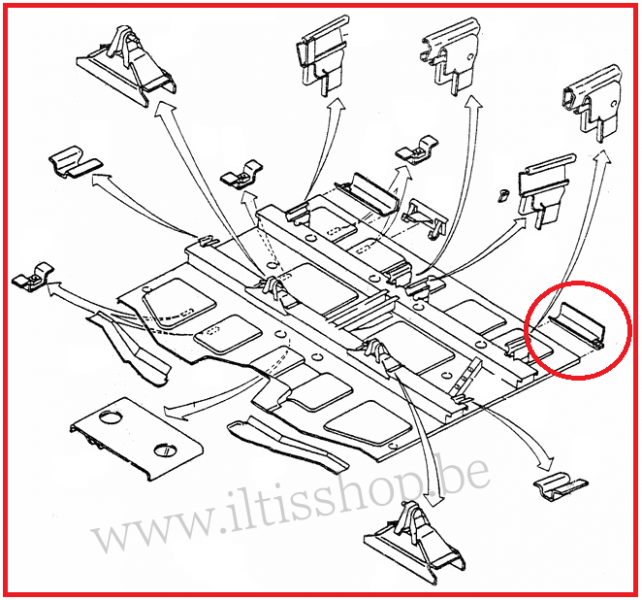 www.iltisshop.be