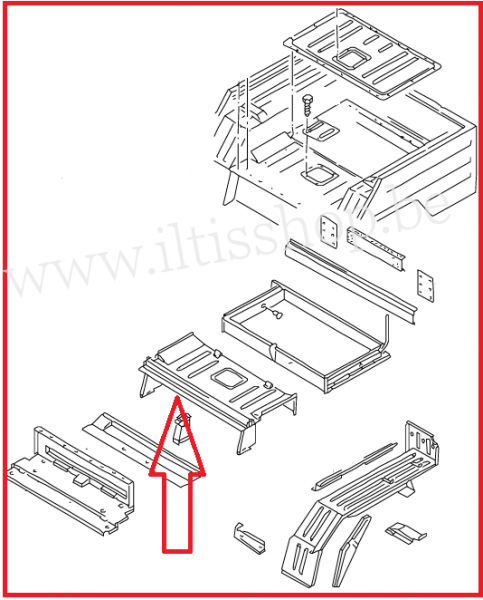 www.iltisshop.be