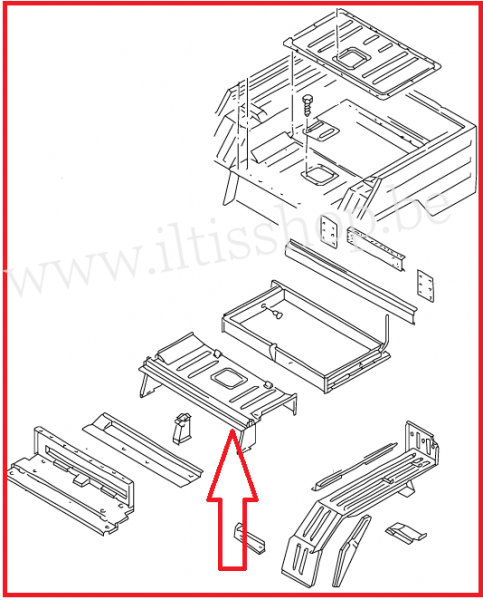 www.iltisshop.be