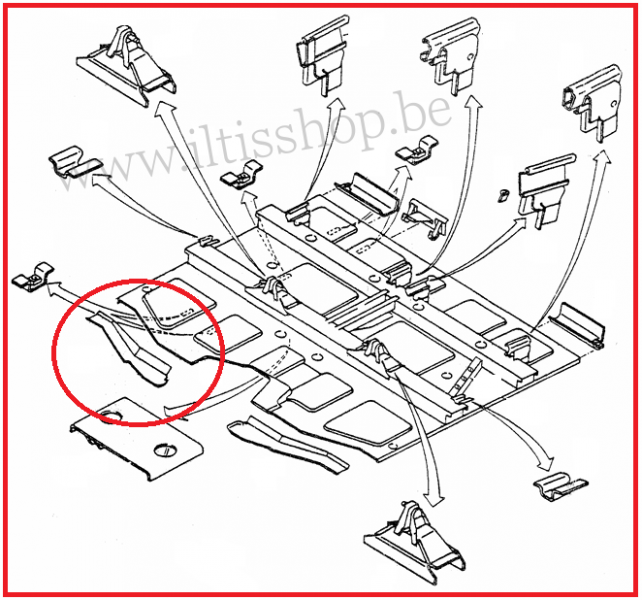 www.iltisshop.be