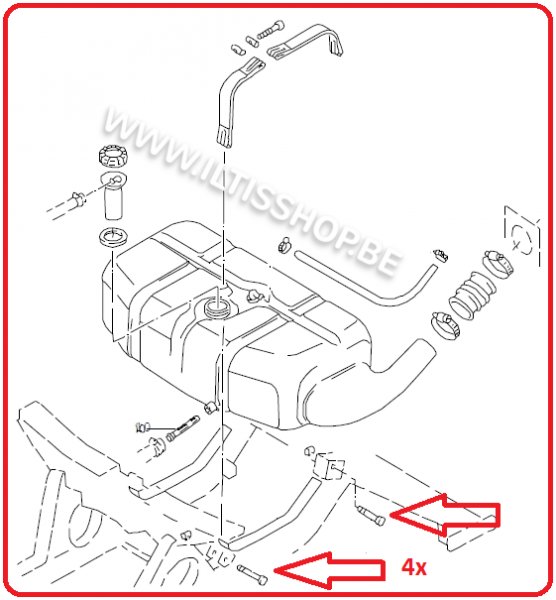 WWW.ILTISSHOP.BE

4x