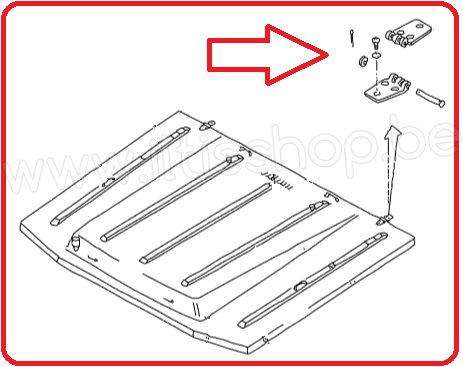 www.iltisshop.be