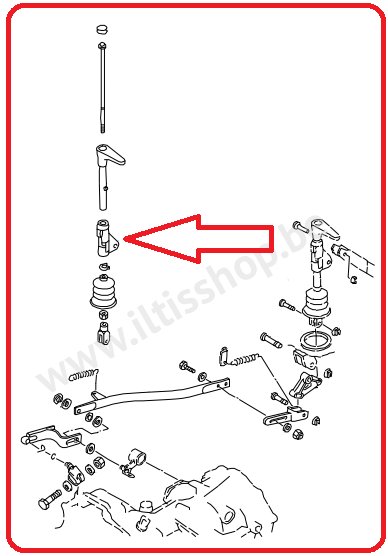 www.iltisshop.be