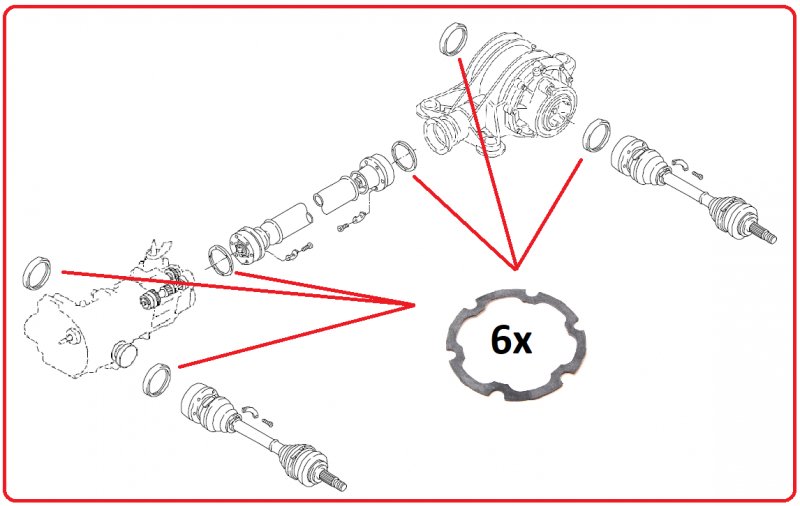 6x