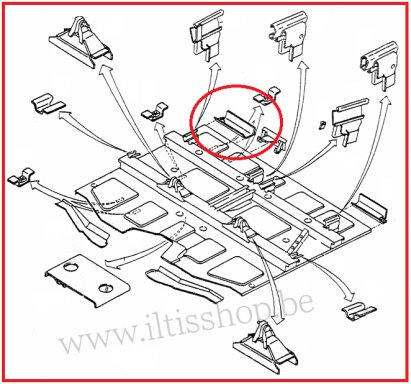 www.iltisshop.be