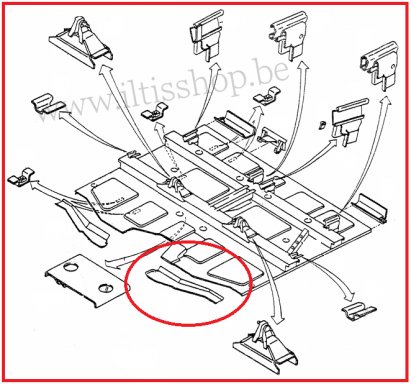 www.iltisshop.be