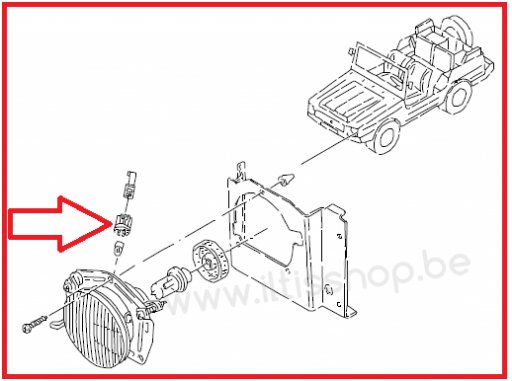 www.iltisshop.be