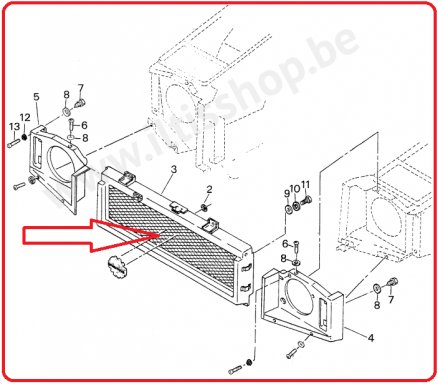 www.iltisshop.be

5
8
7
12
13
6
8
3
2
9
10
11
6
8
8
7
4