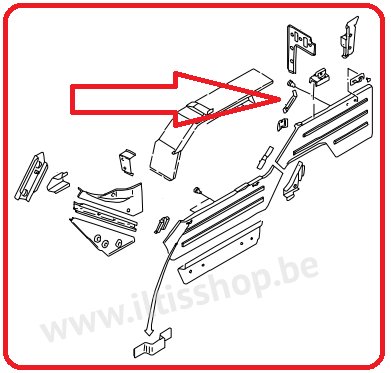 www.iltisshop.be