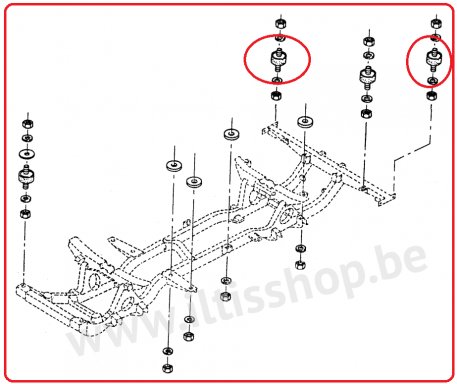 www.iltisshop.be