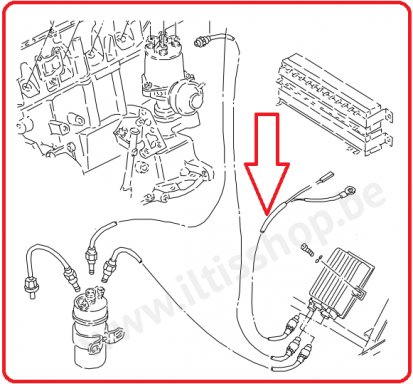 www.iltisshop.be