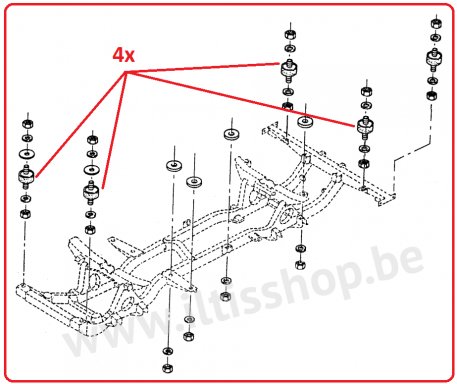 4x

www.iltisshop.be