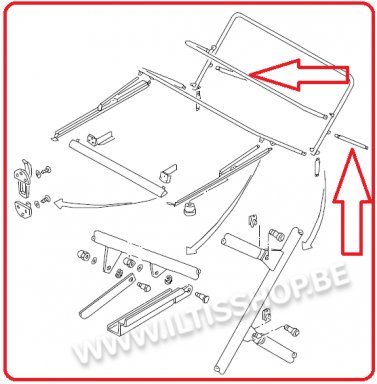 WWW.ILTISSHOP.BE