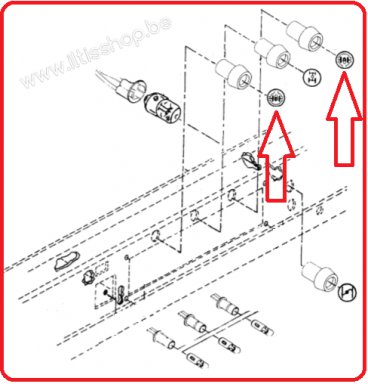 www.litisshop.be