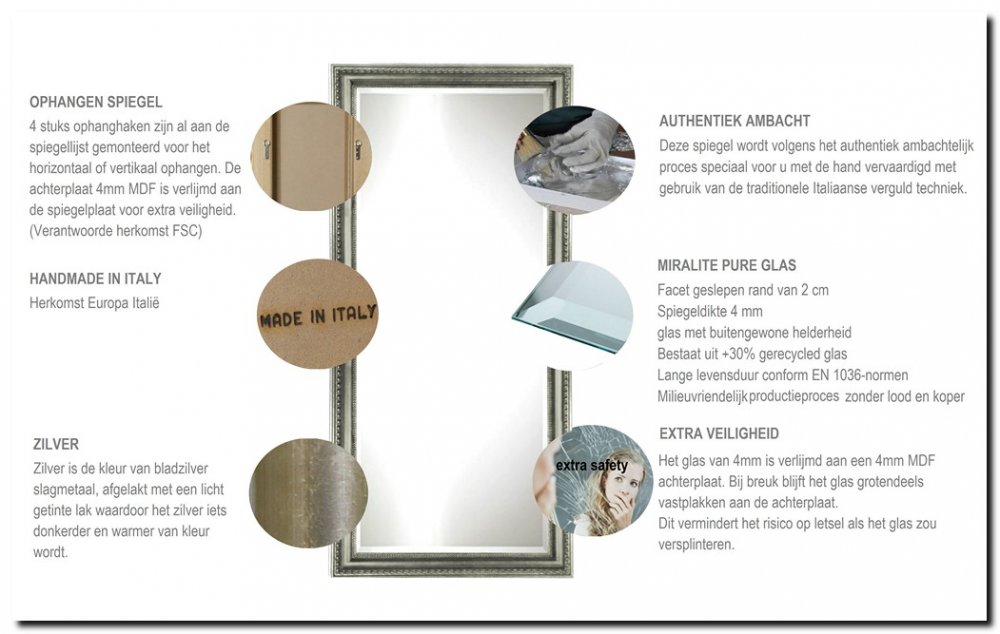 OPHANGEN SPIEGEL
4 stuks ophanghaken zijn al aan de spiegellijst gemonteerd voor het horizontaal of vertikaal ophangen. De achterplaat 4mm MDF is verlijmd aan de spiegelplaat voor extra veiligheid. (Verantwoorde herkomst FSC)

HANDMADE IN ITALY
Herkomst Europa Italië

MADE IN ITALY

ZILVER
Zilver is de kleur van bladzilver slagmetaal, afgelakt met een licht getinte lak waardoor het zilver iets donkerder en warmer van kleur wordt.

AUTHENTIEK AMBACHT
Deze spiegel wordt volgens het authentiek ambachtelijk proces speciaal voor u met de hand vervaardigd met gebruik van de traditionele Italiaanse verguld techniek.

MIRALITE PURE GLAS
Facet geslepen rand van 2 cm
Spiegeldikte 4 mm
glas met buitengewone helderheid
Bestaat uit +30% gerecycled glas
Lange levensduur conform EN 1036-normen
Milieuvriendelijk productieproces zonder lood en koper

EXTRA VEILIGHEID
extra safety
Het glas van 4mm is verlijmd aan een 4mm MDF achterplaat. Bij breuk blijft het glas grotendeels vastplakken aan de achterplaat.
Dit vermindert het risico op letsel als het glas zou versplinteren.